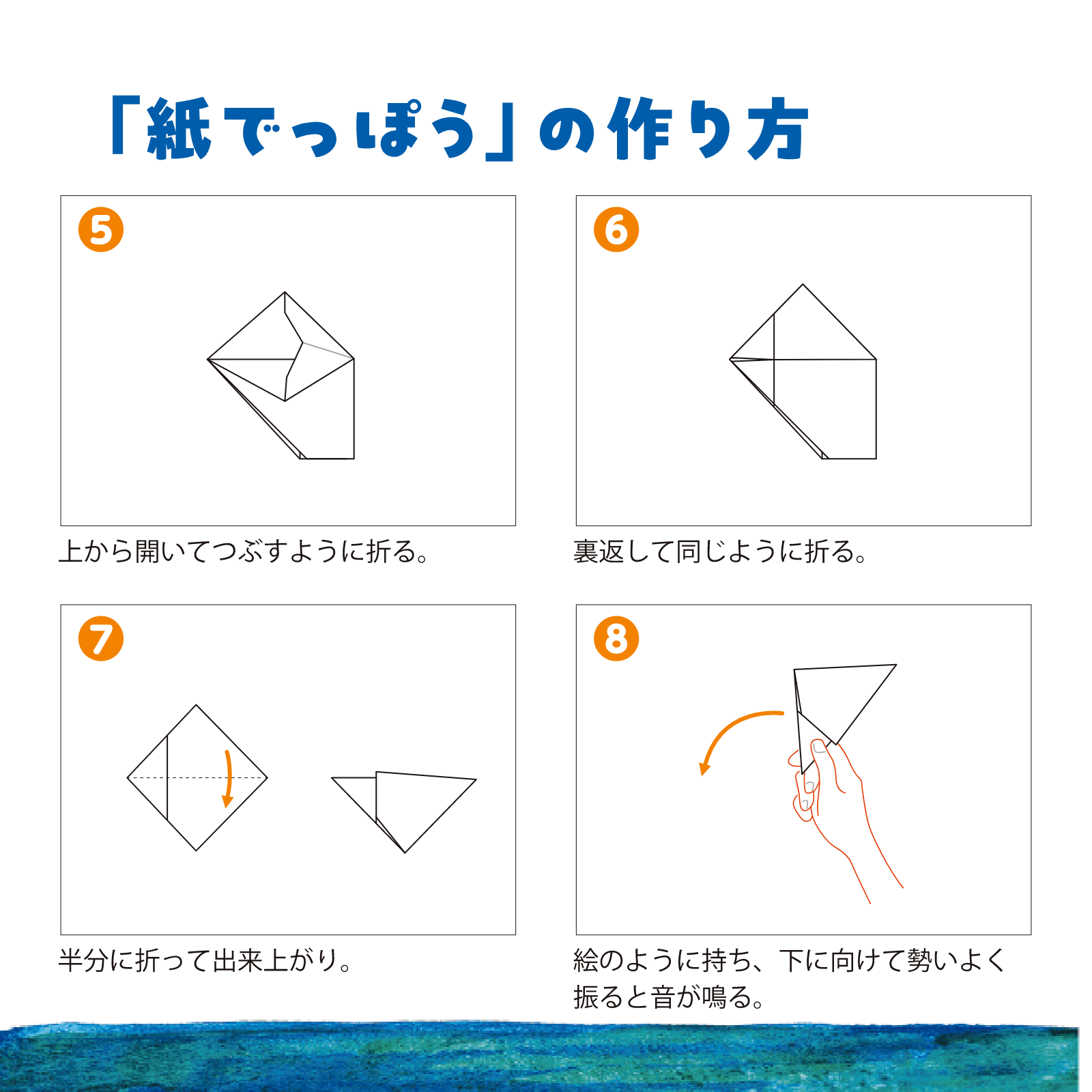 「紙でっぽう」の作り方

5

上から開いてつぶすように折る。

6

裏返して同じように折る。

7

半分に折って出来上がり。

8

絵のように持ち、下に向けて勢いよく振ると音が鳴る。